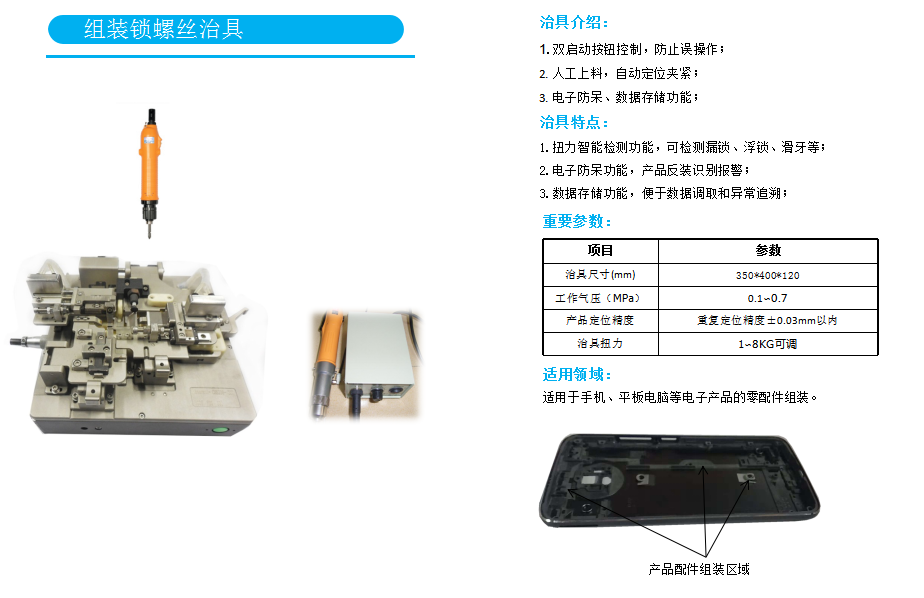 组装锁螺丝治具

治具介绍：

1. 双启动按钮控制，防止误操作；

2. 人工上料，自动定位夹紧；

3. 电子防呆、数据存储功能；

治具特点：

1. 扭力智能检测功能，可检测漏锁、浮锁、滑牙等；

2. 电子防呆功能，产品反装识别报警；

3. 数据存储功能，便于数据调取和异常追溯；

重要参数：

| 项目 | 参数 |
|---|---|
| 治具尺寸(mm) | 350*400*120 |
| 工作气压（MPa） | 0.1~0.7 |
| 产品定位精度 | 重复定位精度±0.03mm以内 |
| 治具扭力 | 1~8KG可调 |

适用领域：

适用于手机、平板电脑等电子产品的零配件组装。

产品配件组装区域